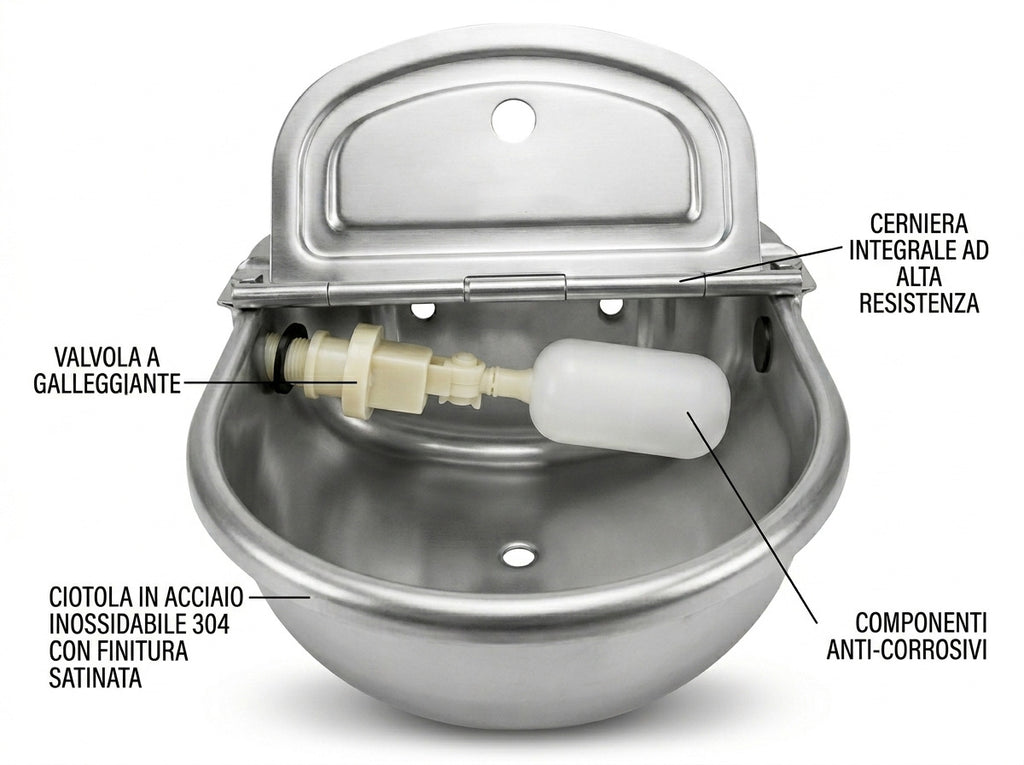 CERNIERA
INTEGRALE AD
ALTA
RESISTENZA

VALVOLA A
GALLEGGIANTE

CIOTOLA IN ACCIAIO
INOSSIDABILE 304
CON FINITURA
SATINATA

COMPONENTI
ANTI-CORROSIVI